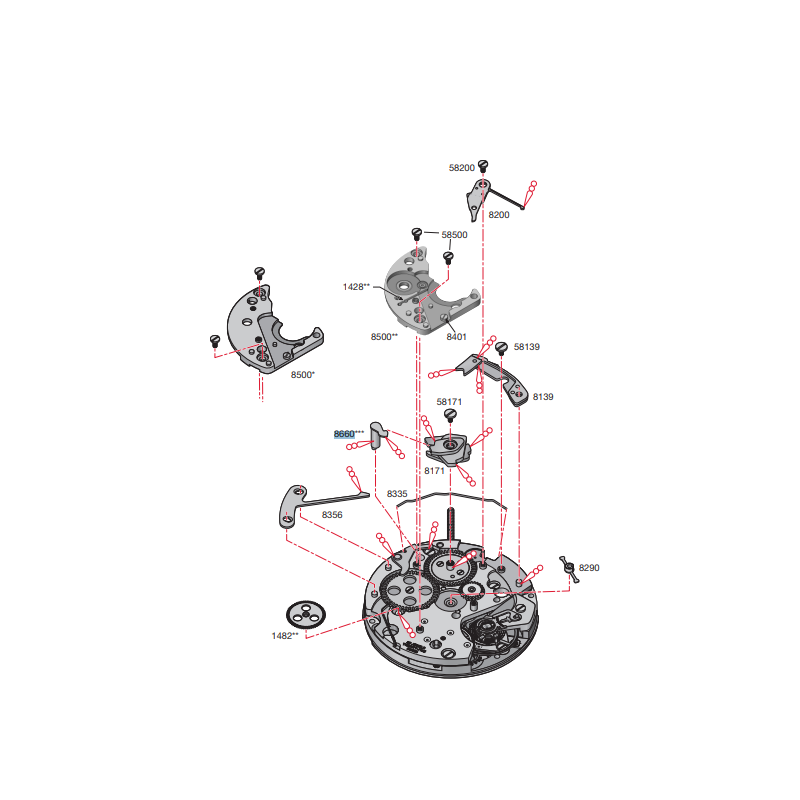 58200
8200
58500
1428**
8500**
8401
8500*
58139
8139
58171
8660***
8171
8335
8356
8290
1482**